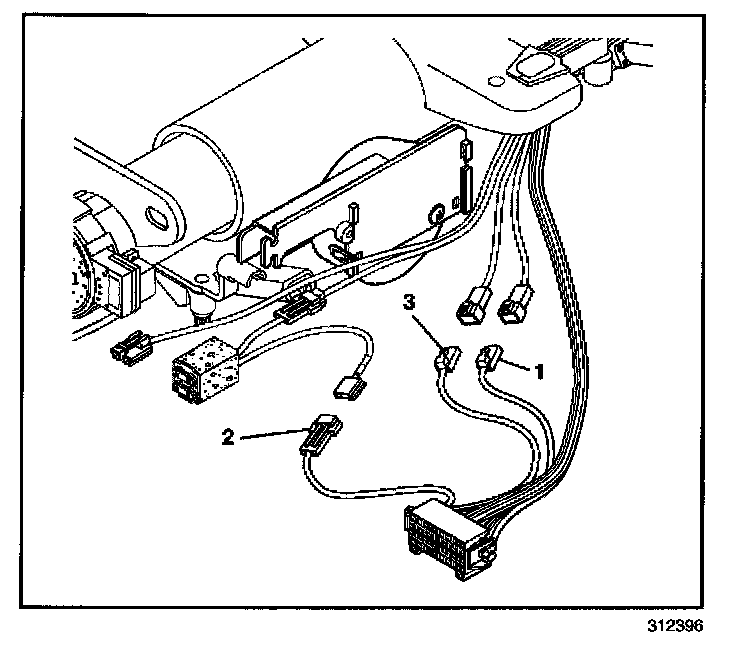 3
1
2
312396