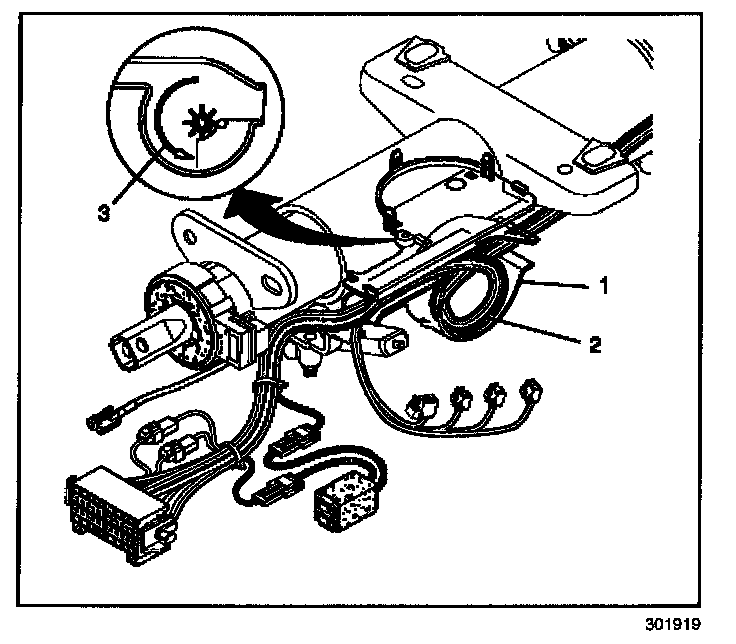 3
1
2
301919