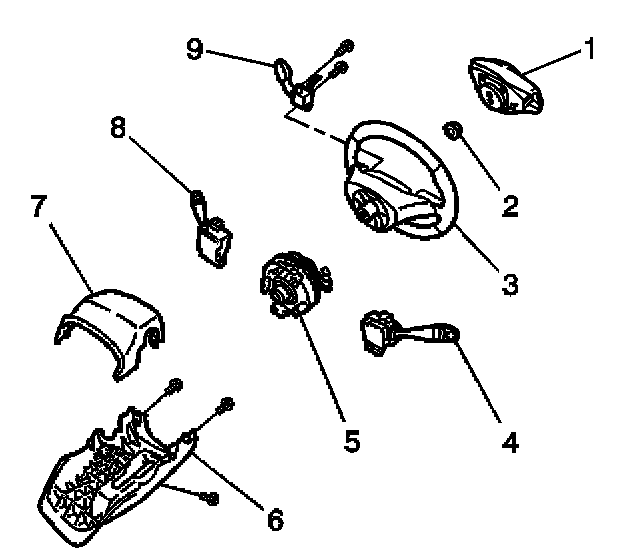 9
1
8
2
7
3
5
4
6