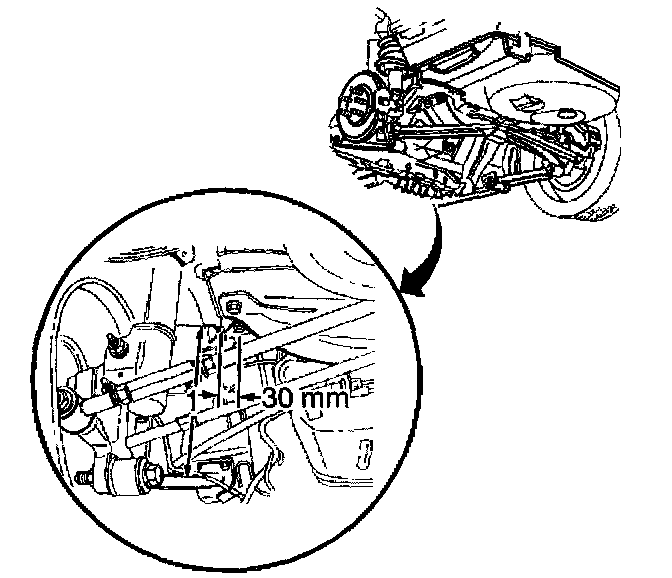 1
30 mm