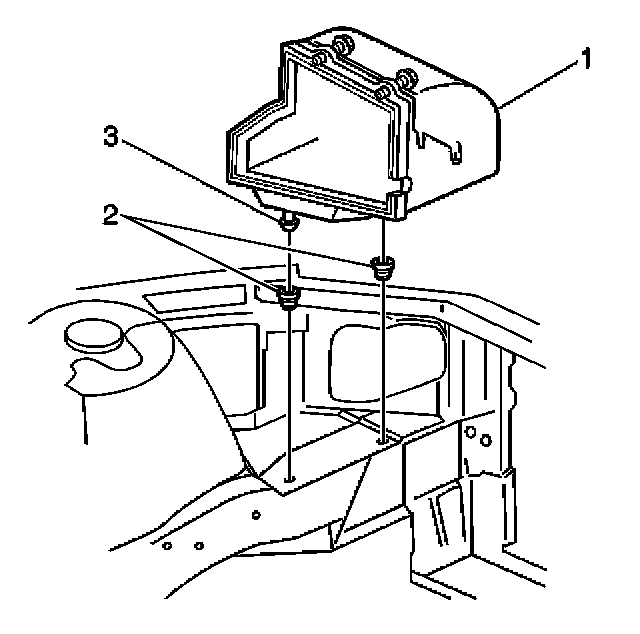 1
3
2