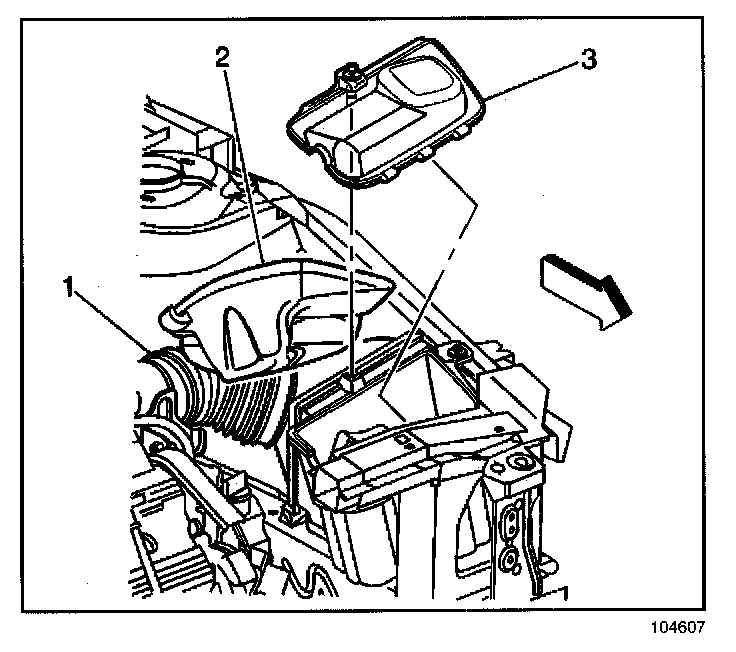 2
3
1
104607