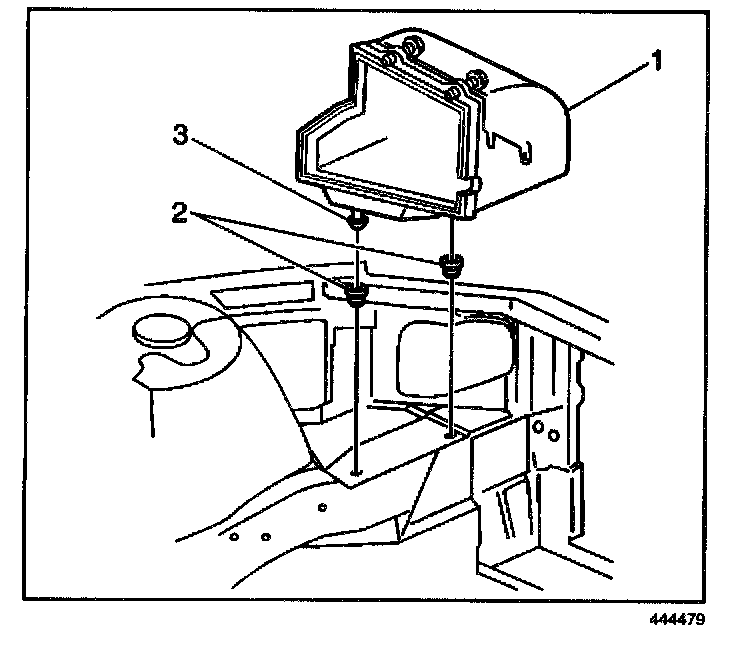 1
3
2
444479