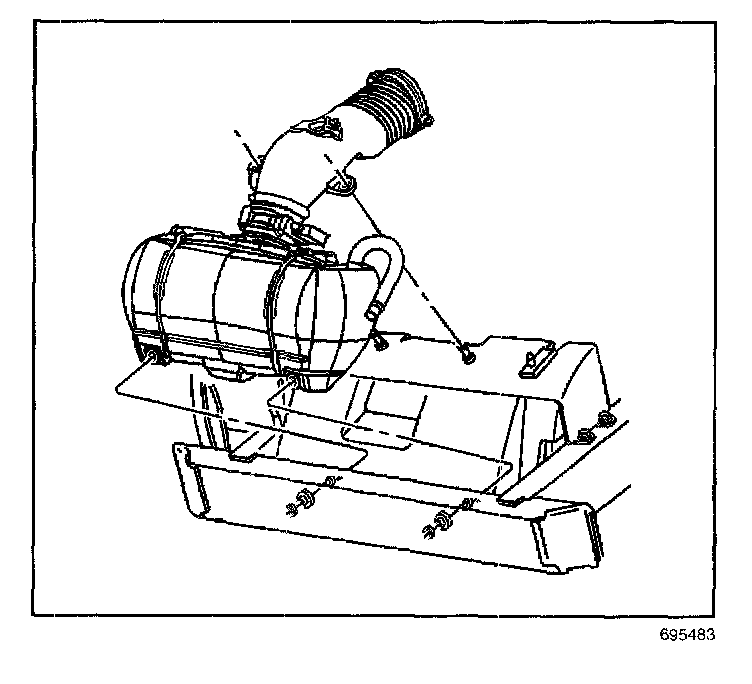 695483