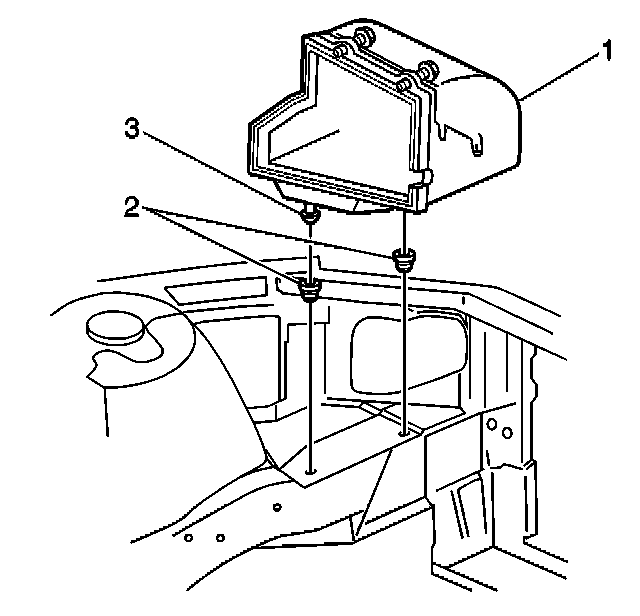 1
3
2