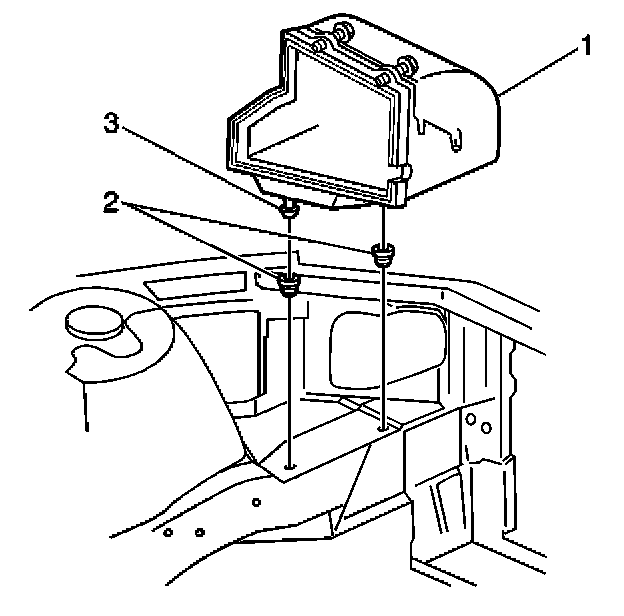 1
3
2