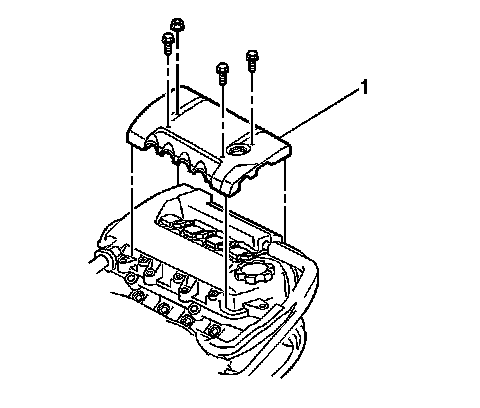 1