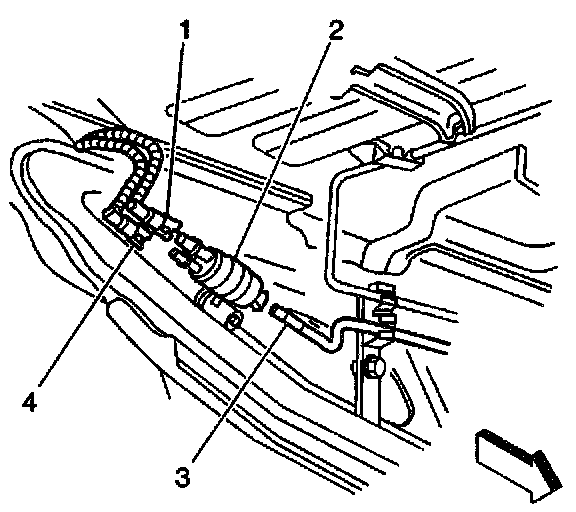 1
2
4
3