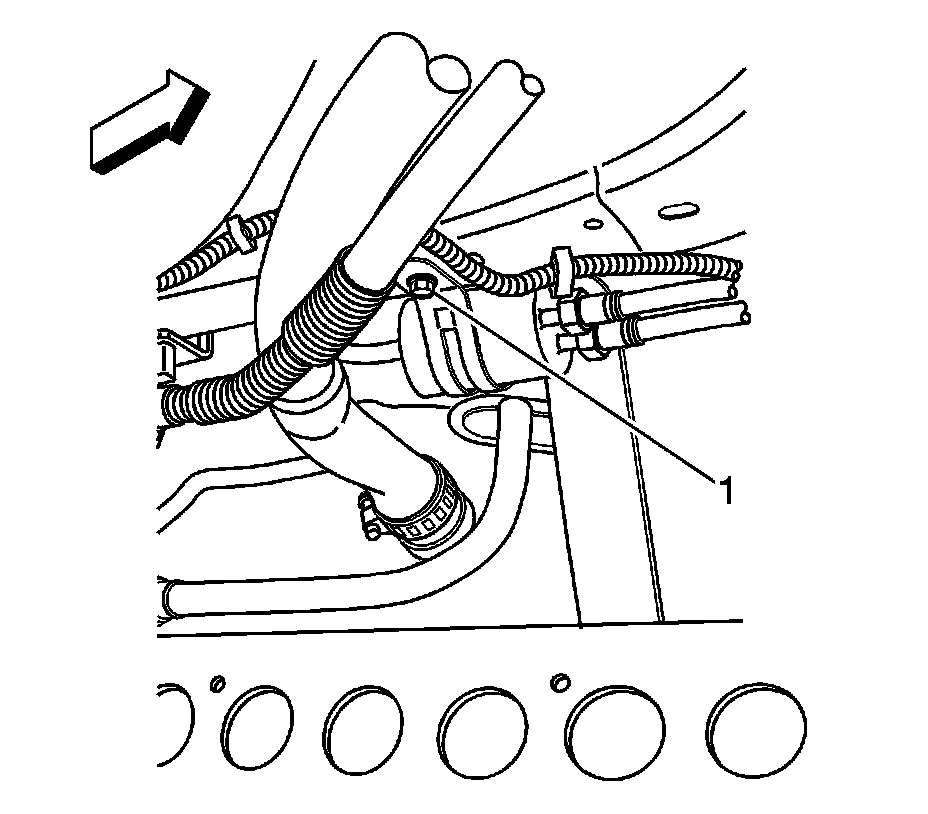 1