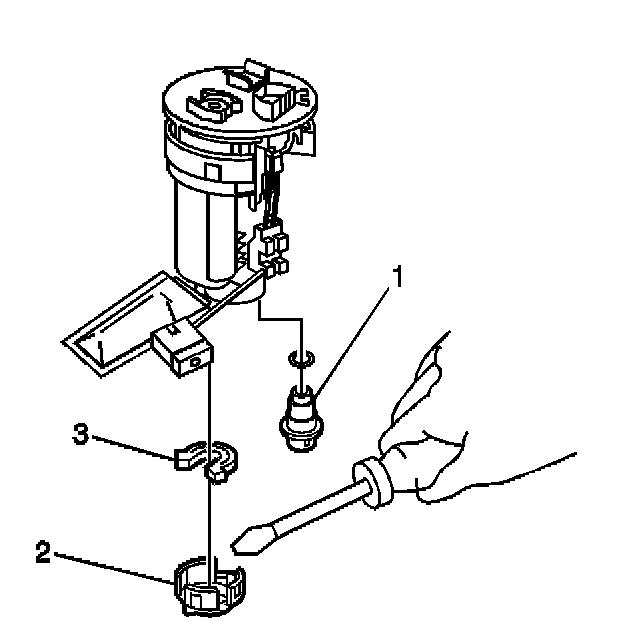 1
3
2