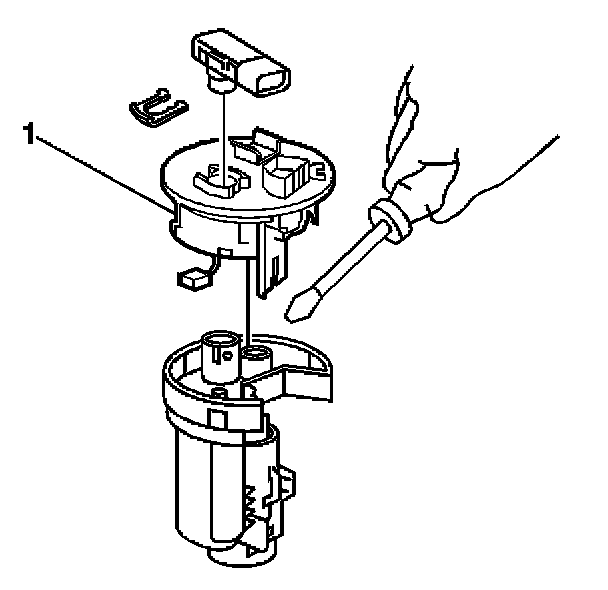 1