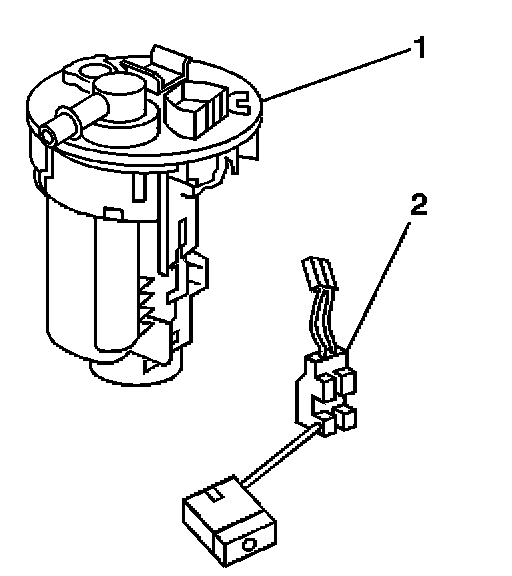 1

2