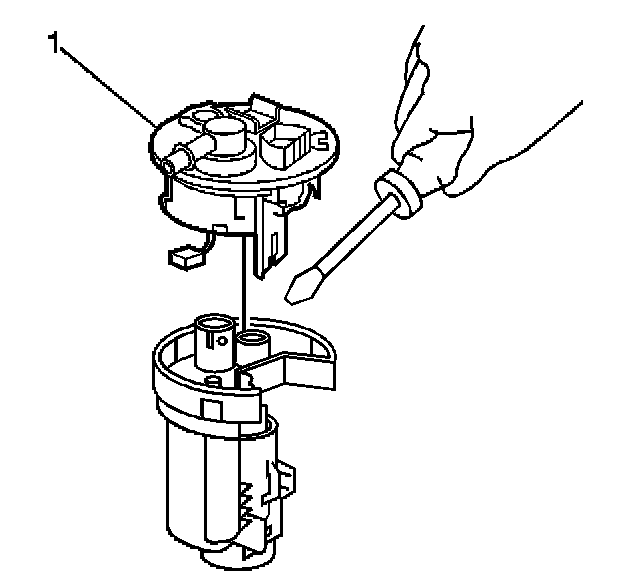 1