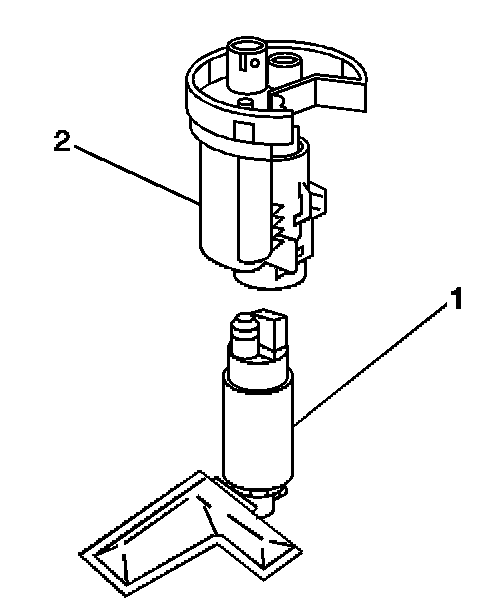 2

1