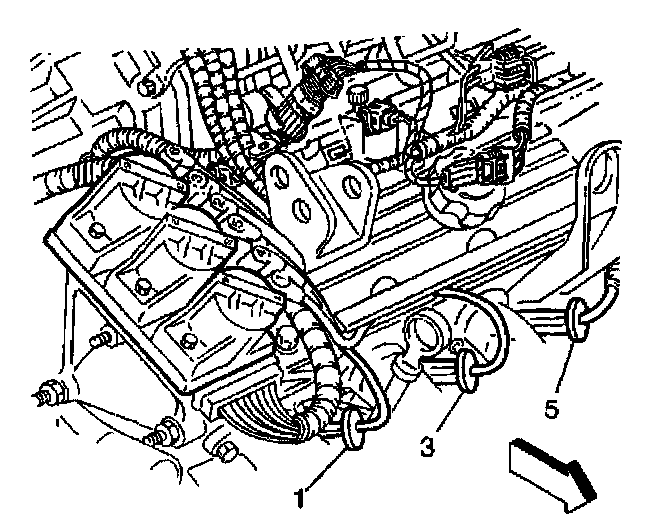 1
3
5