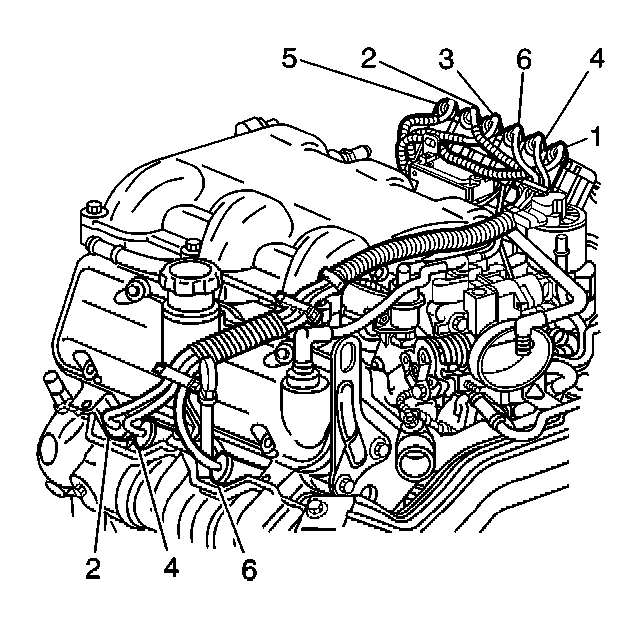 5
2
3
6
4
1
2
4
6