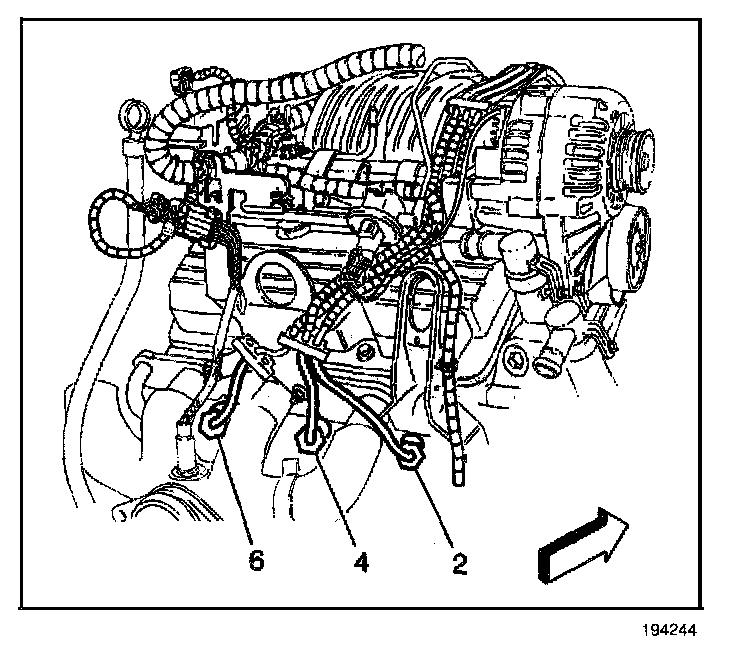 6
4
2

194244