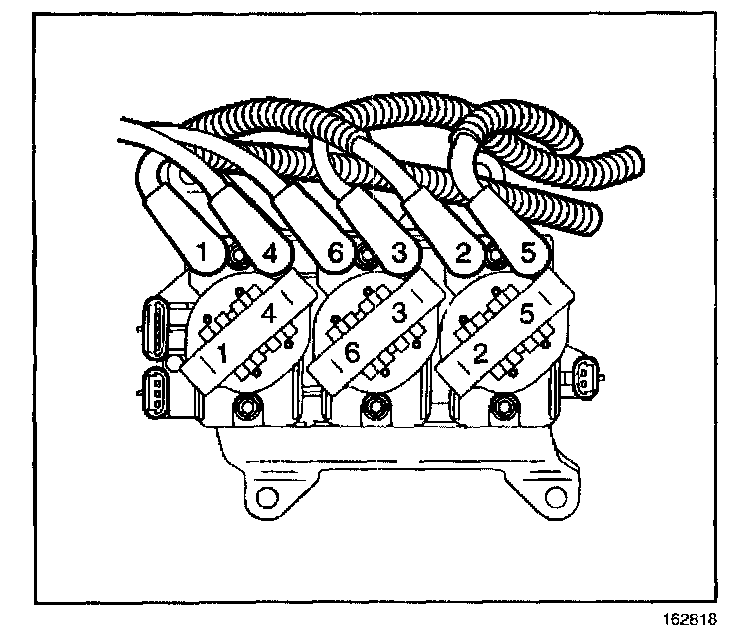 1 4 6 3 2 5

4 1 3 6 5 2

162818