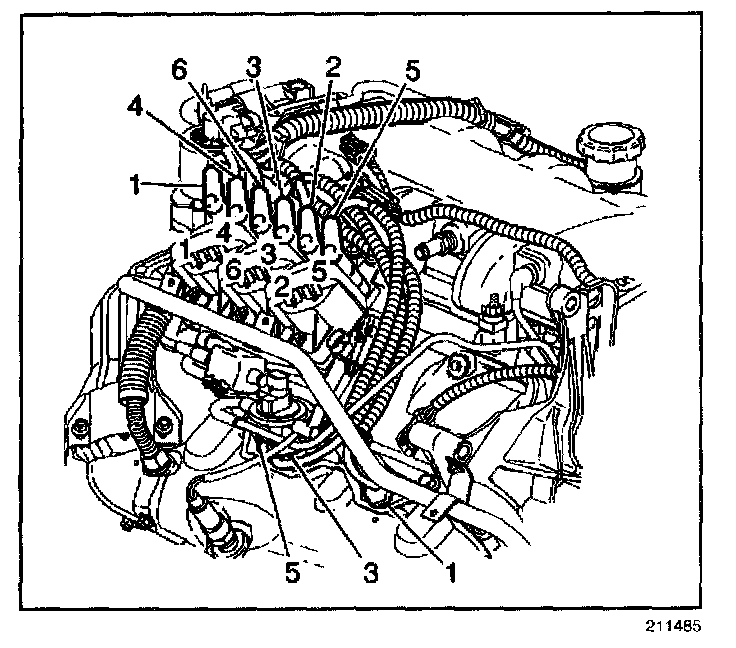 6
3
2
5
4
1
4
1
3
6
5
2
5
3
1
211485