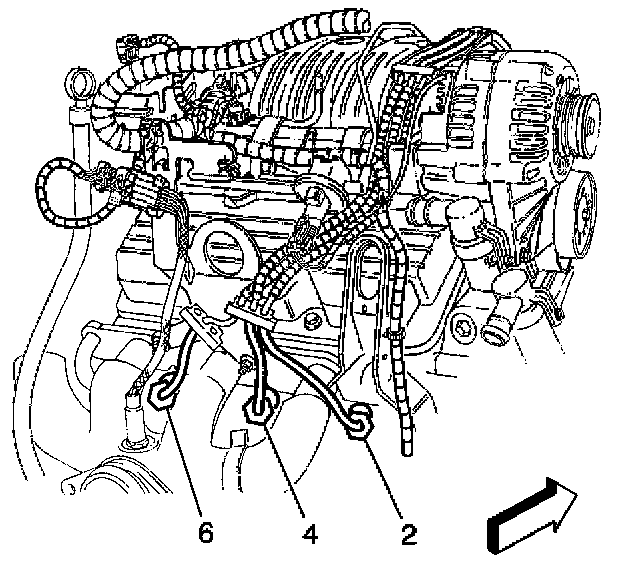 6
4
2