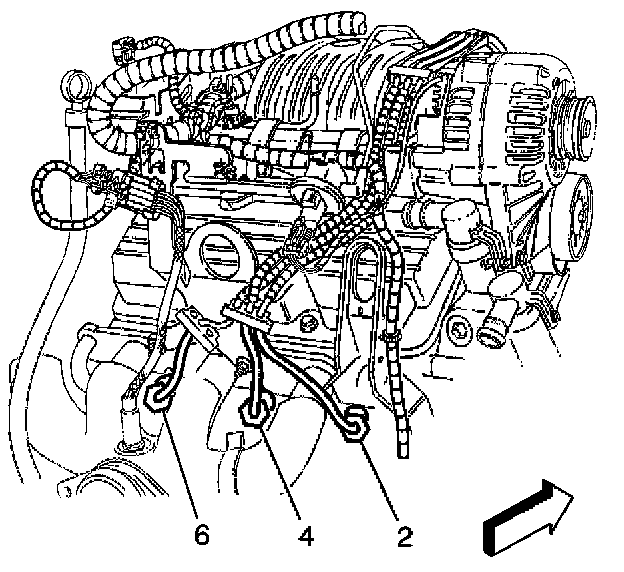 6
4
2