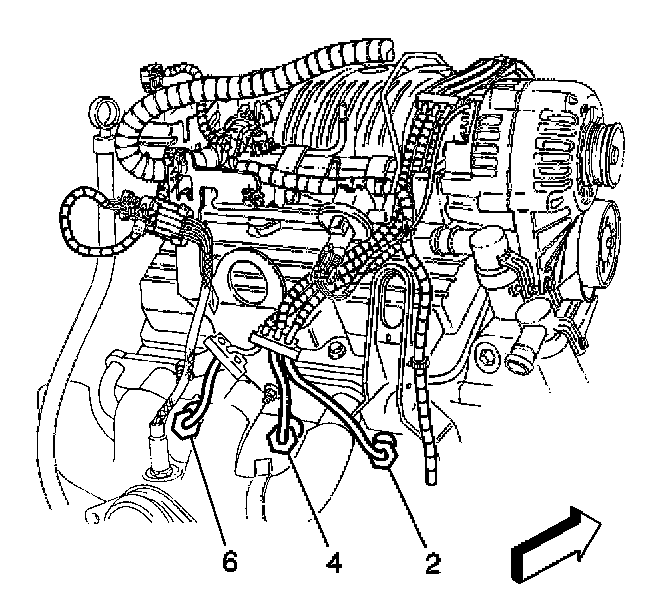 6
4
2