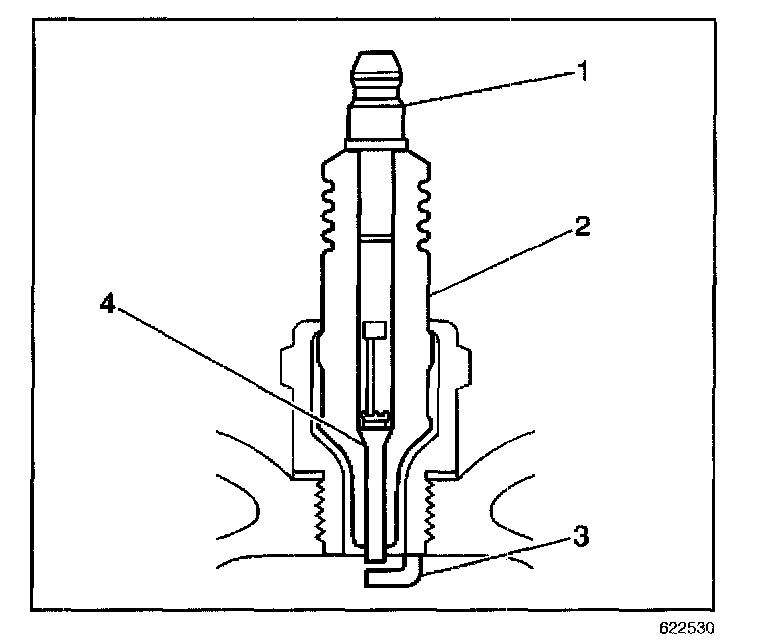 1
2
4
3
622530