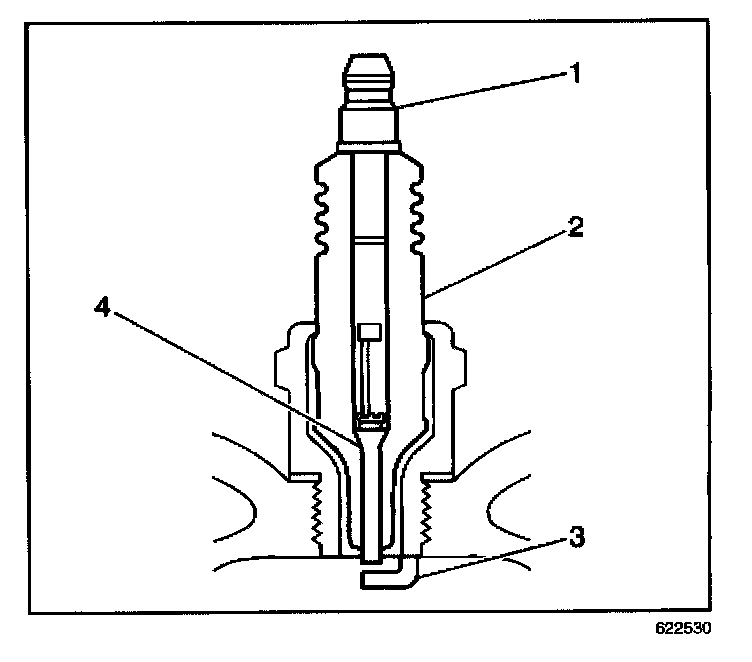 1
2
4
3
622530