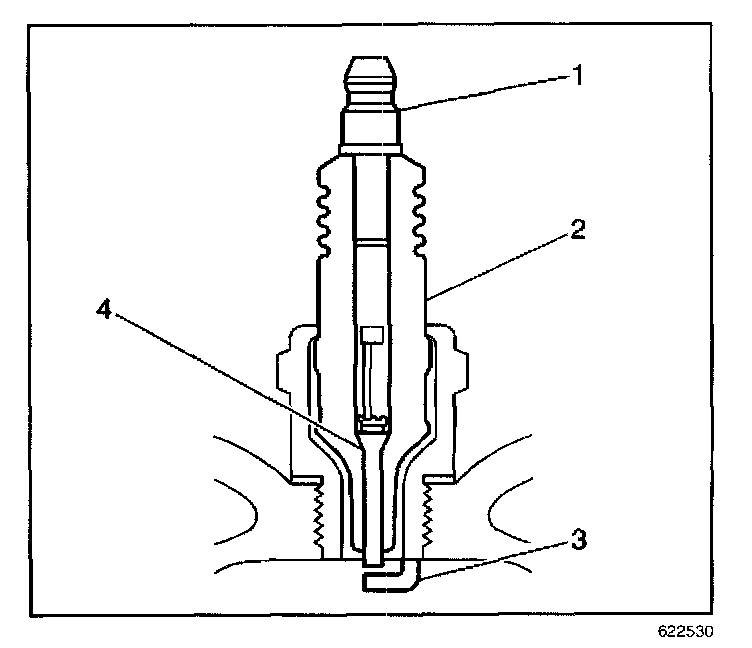 1
2
4
3
622530