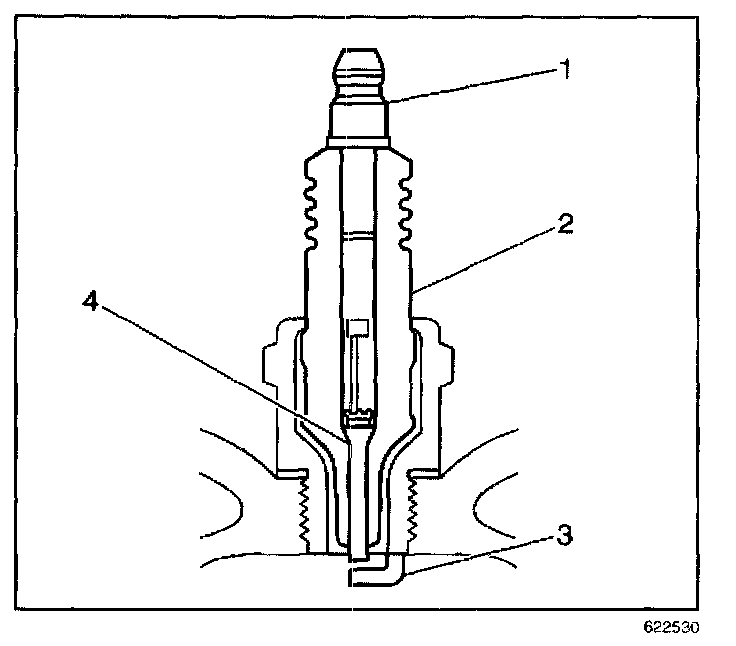 1
2
4
3
622530