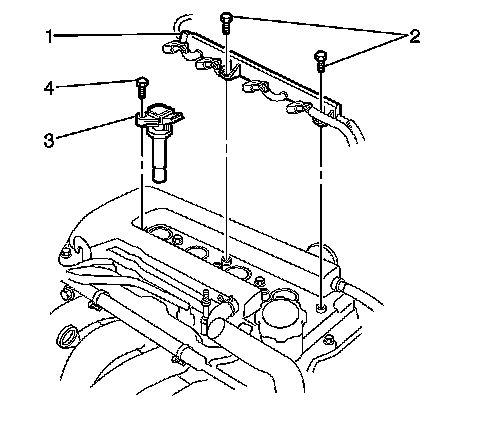 1
2
4
3