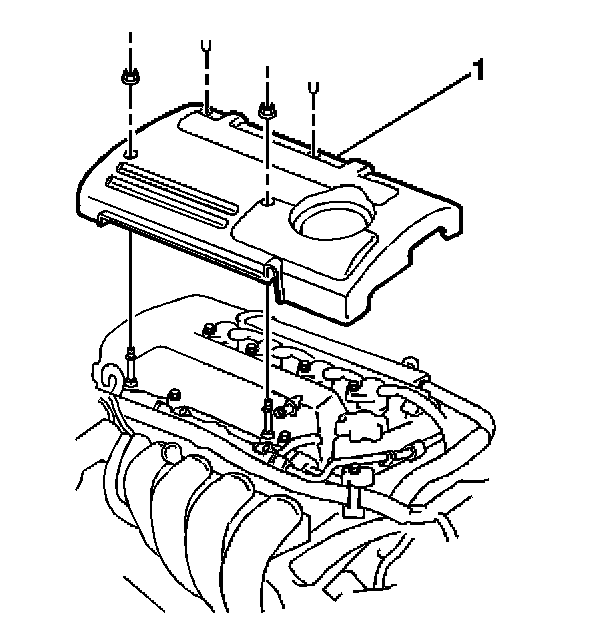 1