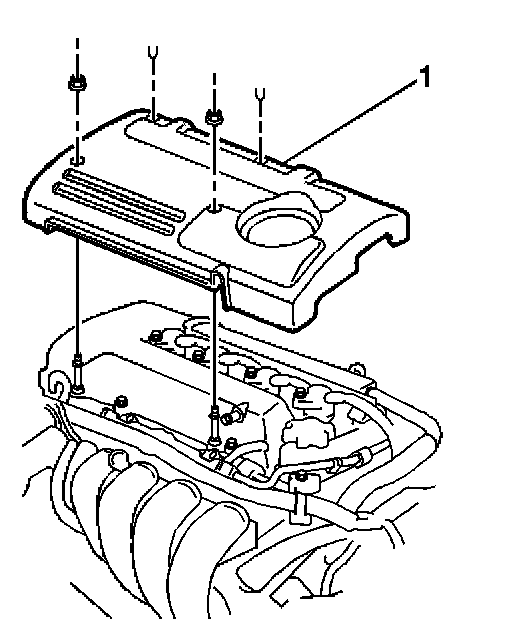 1