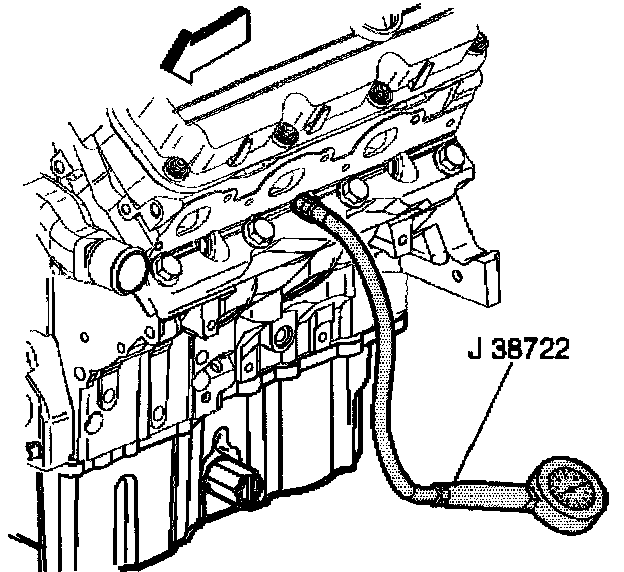 J 38722