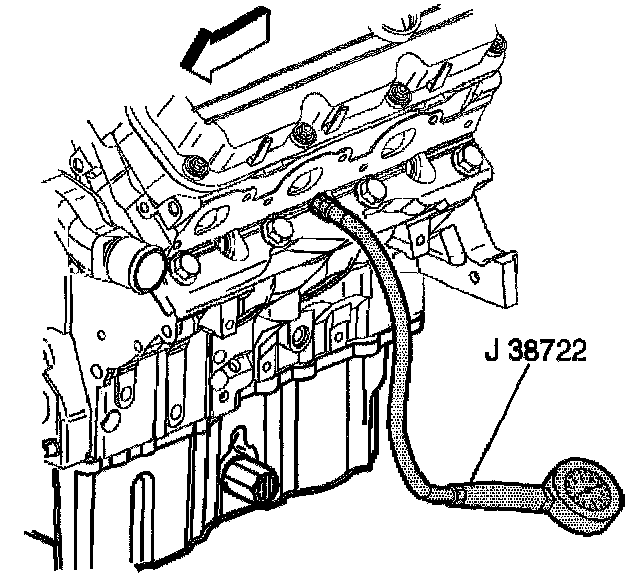 J 38722