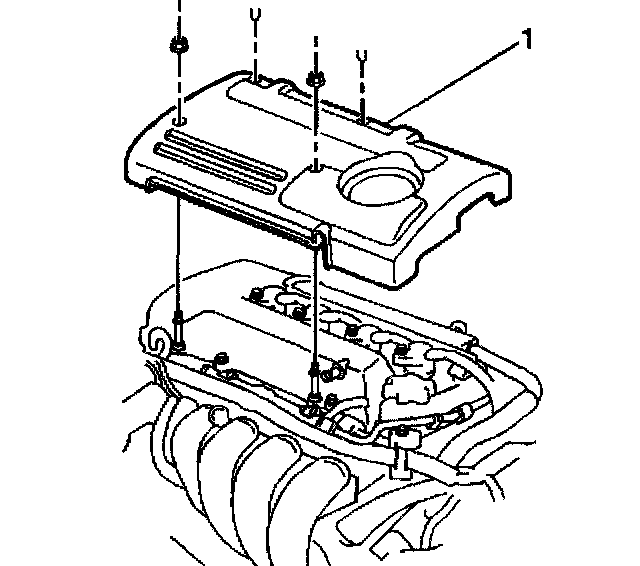 1