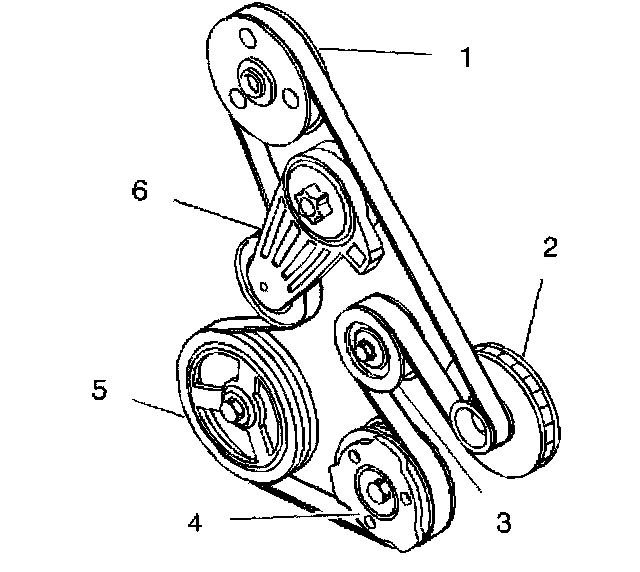 1
6
2
5
4
3