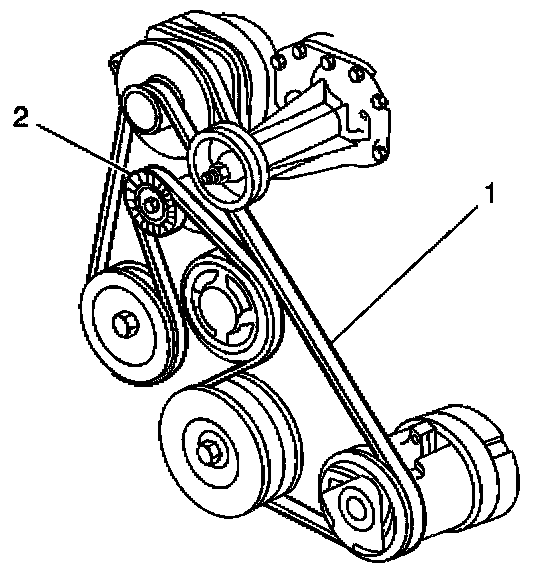 2
1