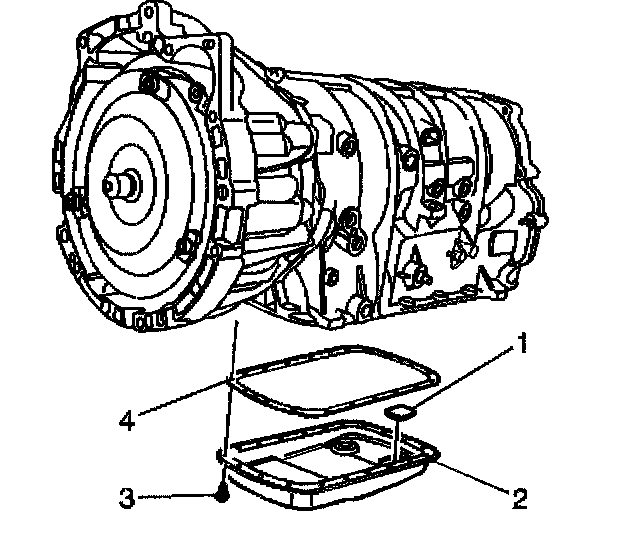 1
4
3
2