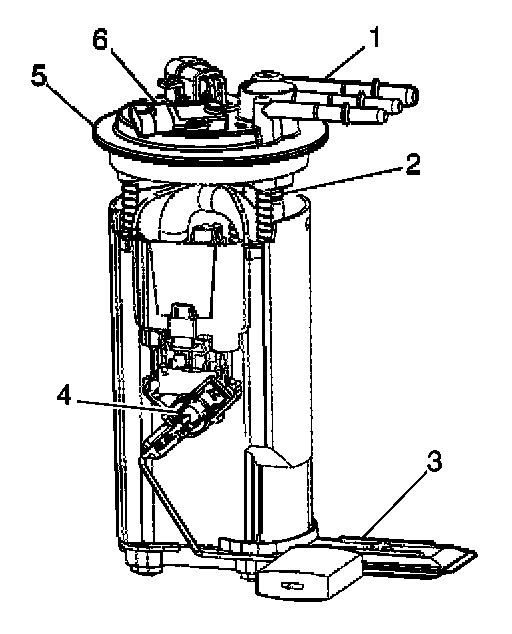 6
1
5
2
4
3