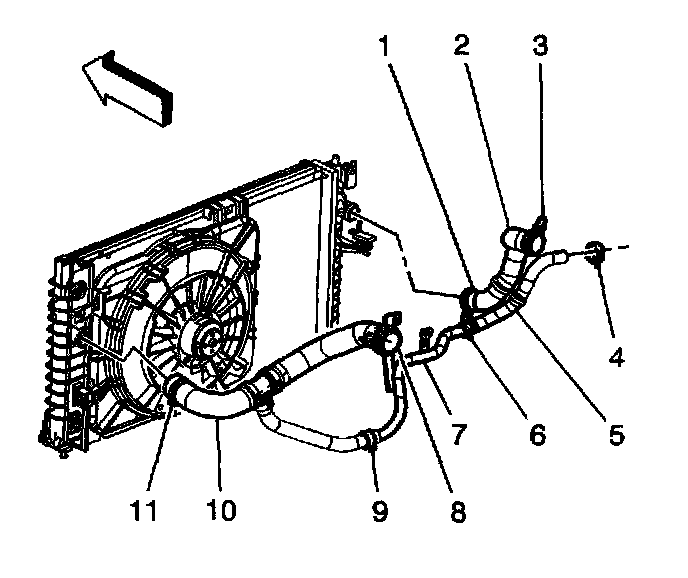 1 2 3 4 5 6 7 8 9 10 11