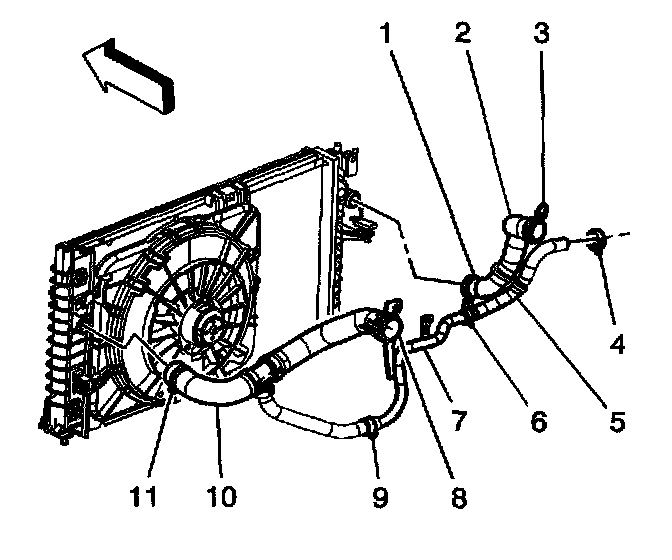 1 2 3 4 5 6 7 8 9 10 11