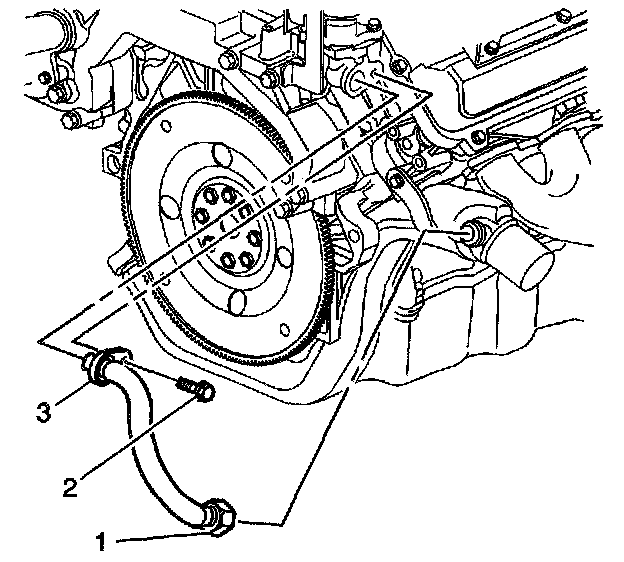 3
2
1