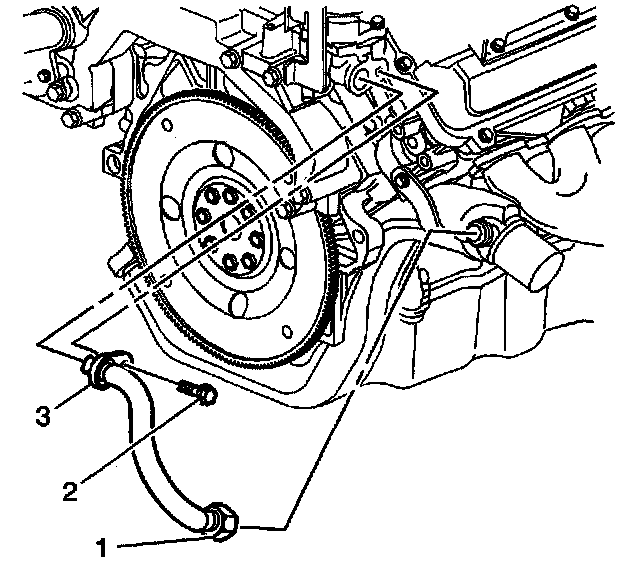 3
2
1