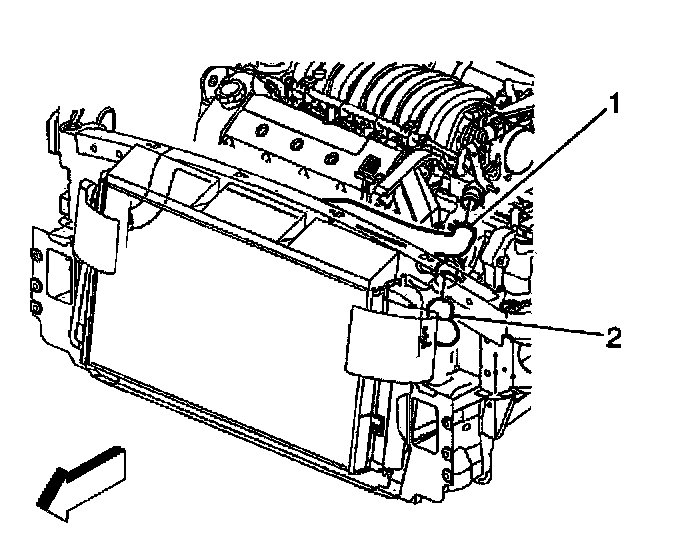 1
2