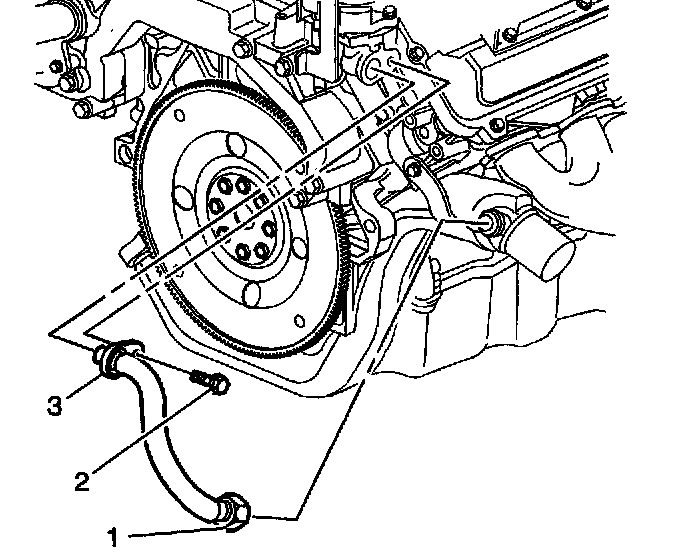 3
2
1