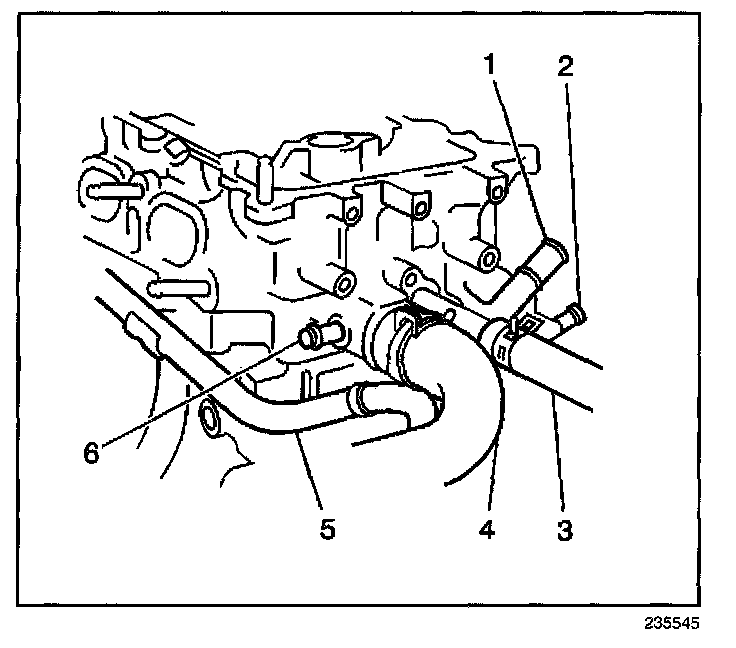 1
2
6
5
4
3
235545