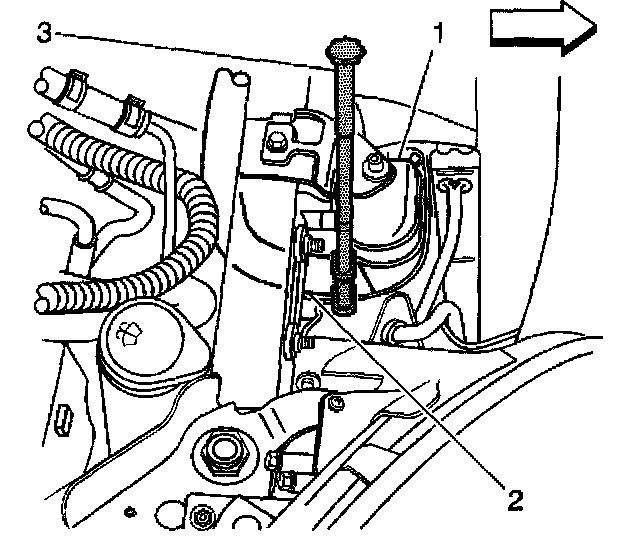 3
1
2