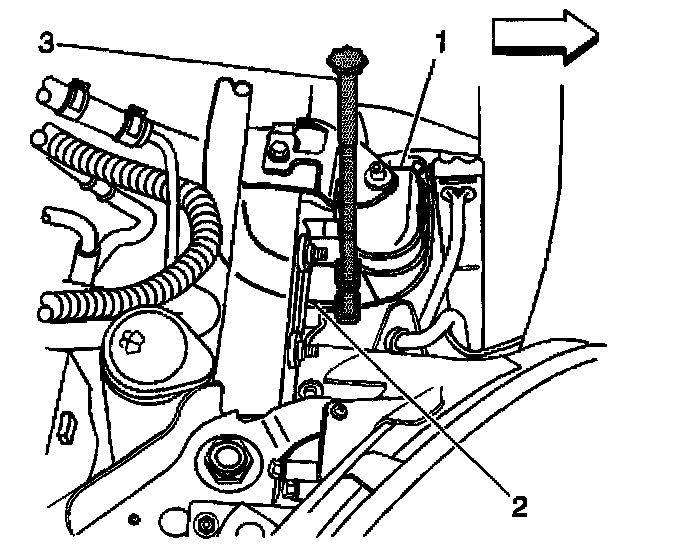 3
1
2