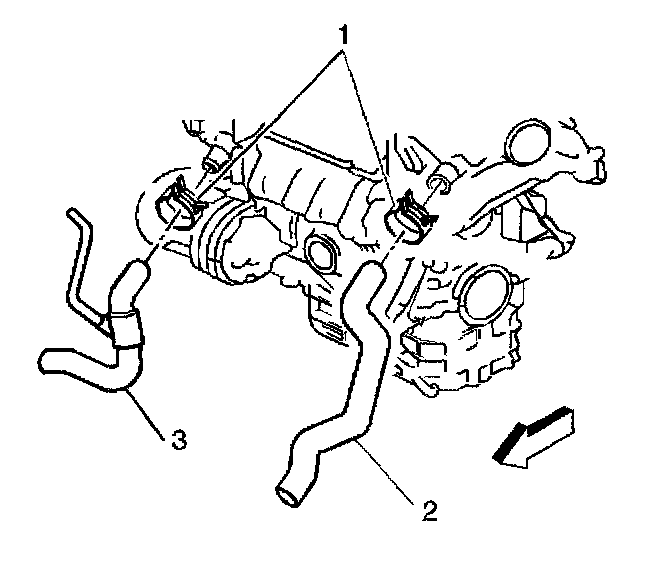 1
3
2